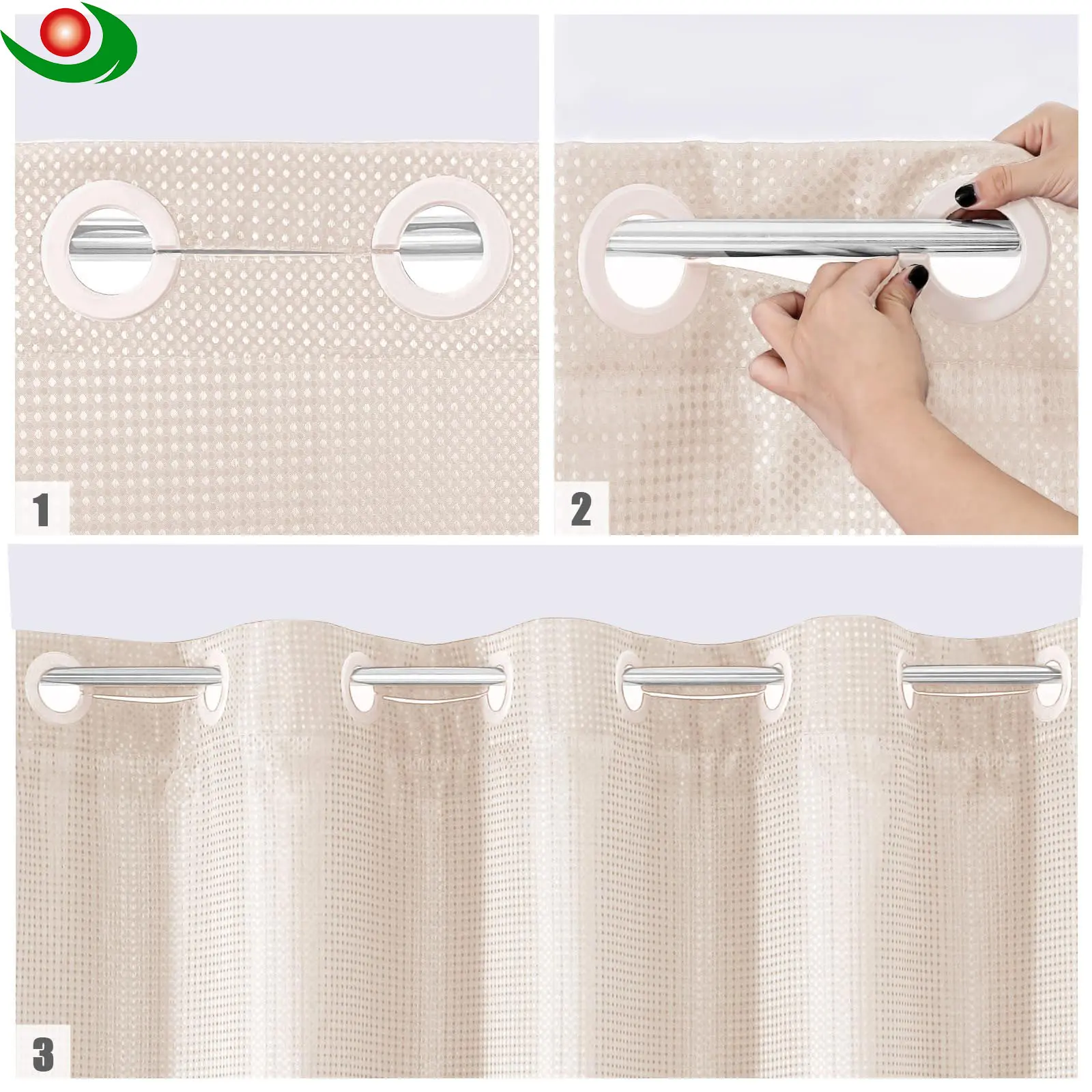 1

2

3