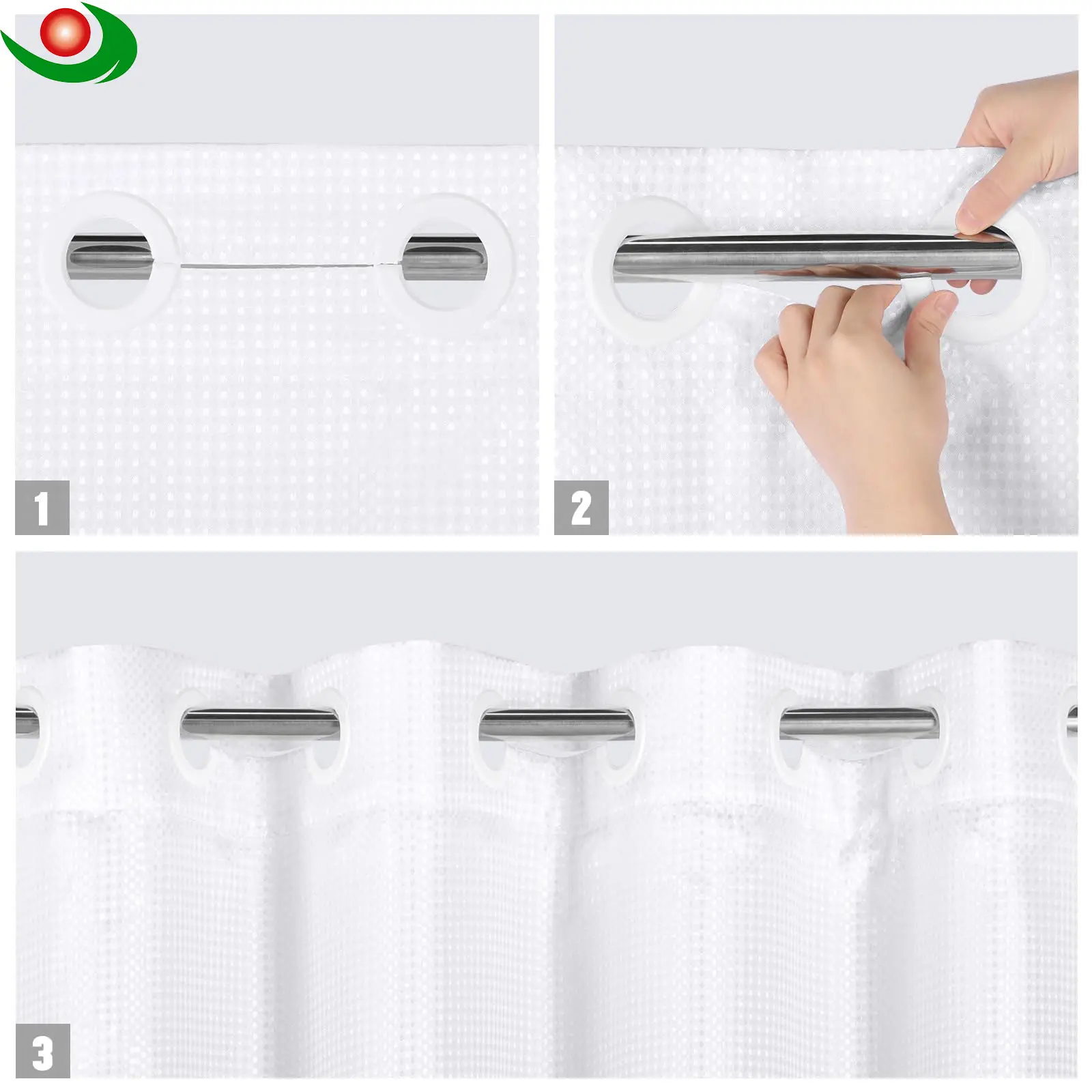 1

2

3